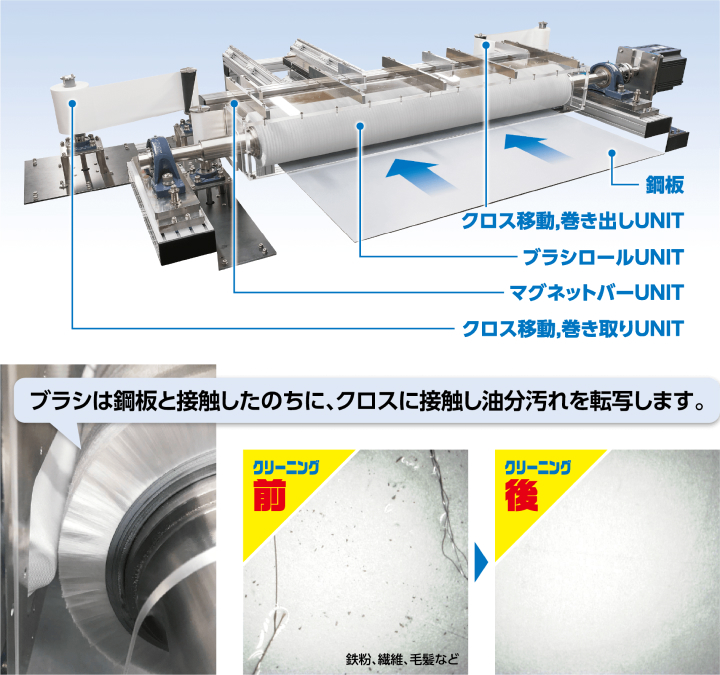 鋼板

クロス移動,巻き出しUNIT

ブラシロールUNIT

マグネットバーUNIT

クロス移動,巻き取りUNIT

ブラシは鋼板と接触したのちに、クロスに接触し油分汚れを転写します。

クリーニング
前

鉄粉、繊維、毛髪など

クリーニング
後